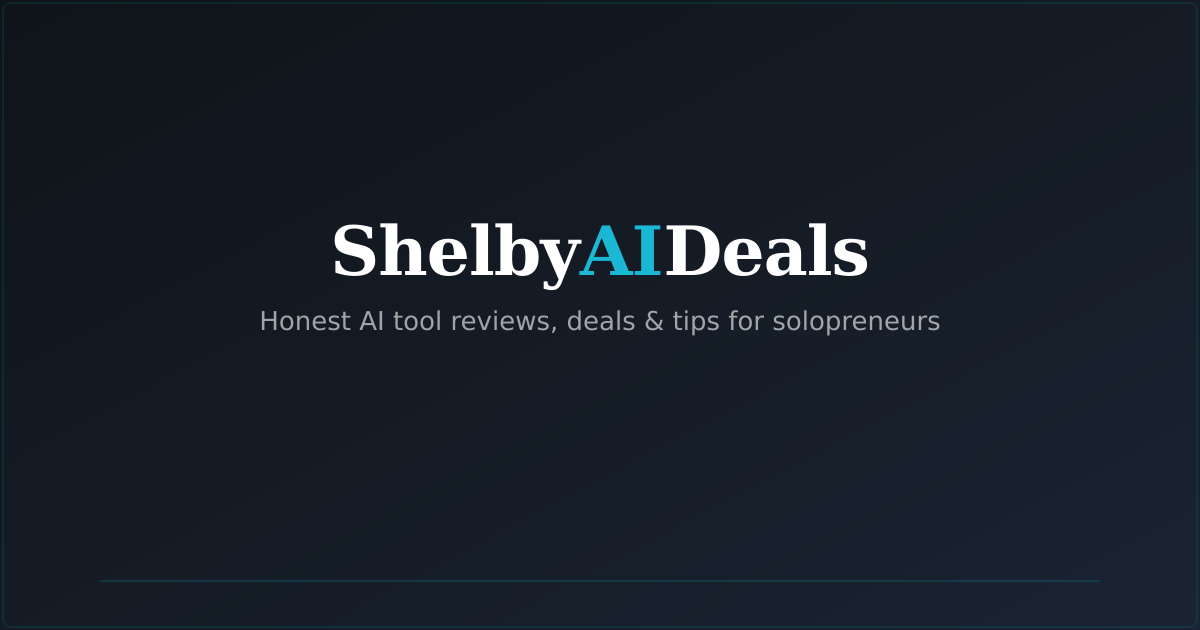 ShelbyAIDeals

Honest AI tool reviews, deals & tips for solopreneurs